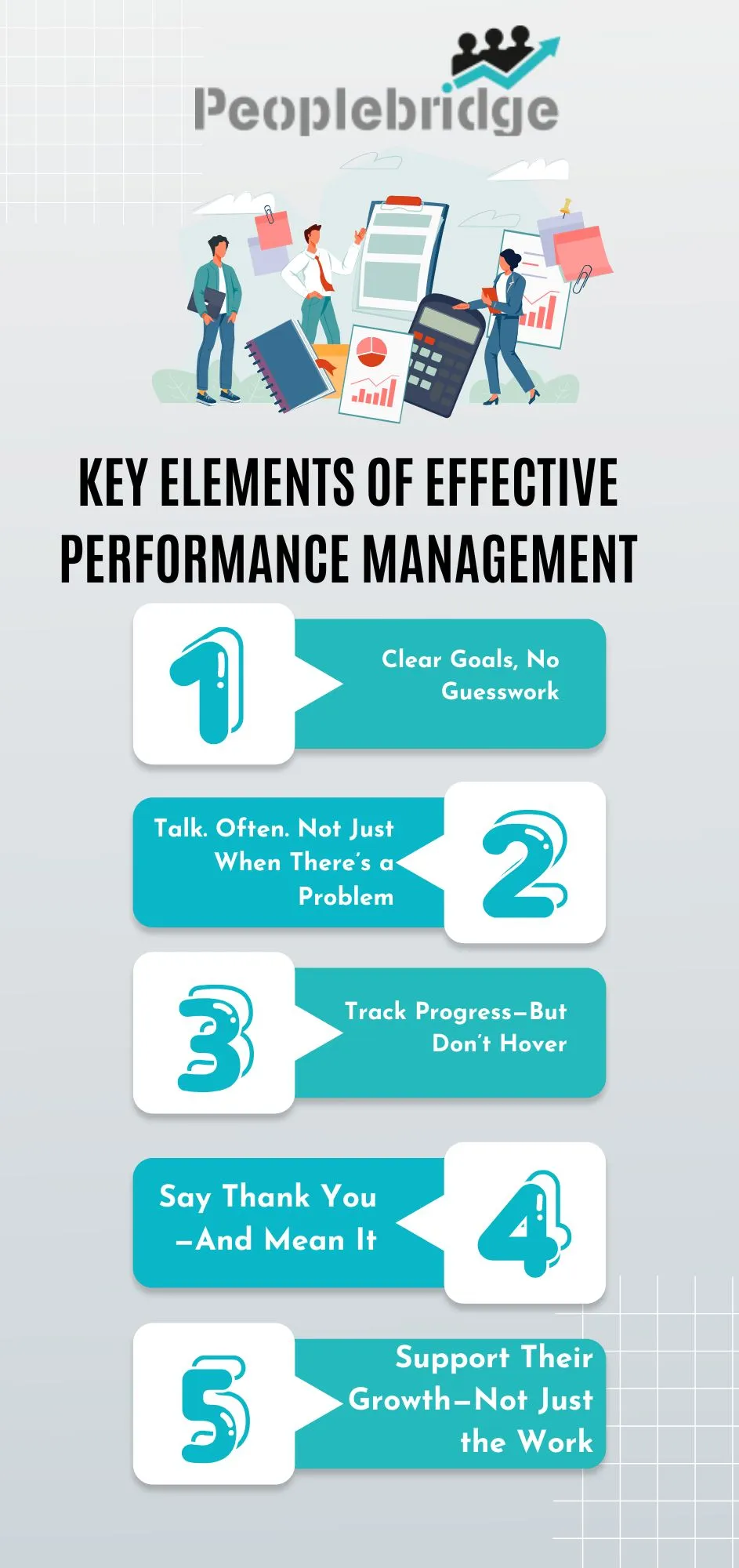 Peoplebridge

KEY ELEMENTS OF EFFECTIVE PERFORMANCE MANAGEMENT

1

Clear Goals, No Guesswork

Talk. Often. Not Just When There's a Problem

2

3

Track Progress—But Don't Hover

Say Thank You —And Mean It

4

5

Support Their Growth—Not Just the Work