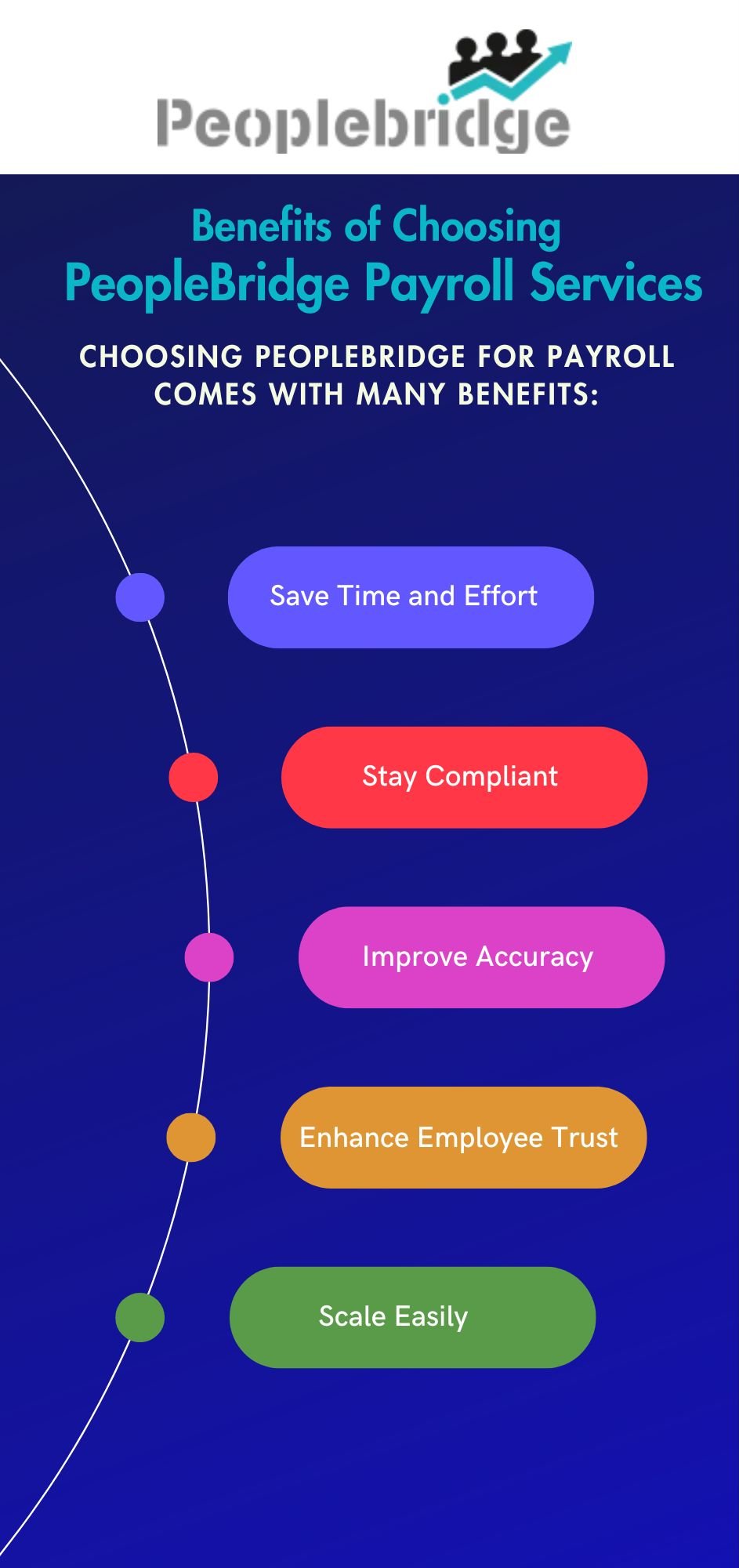 Peoplebridge

Benefits of Choosing
PeopleBridge Payroll Services

CHOOSING PEOPLEBRIDGE FOR PAYROLL COMES WITH MANY BENEFITS:

Save Time and Effort

Stay Compliant

Improve Accuracy

Enhance Employee Trust

Scale Easily