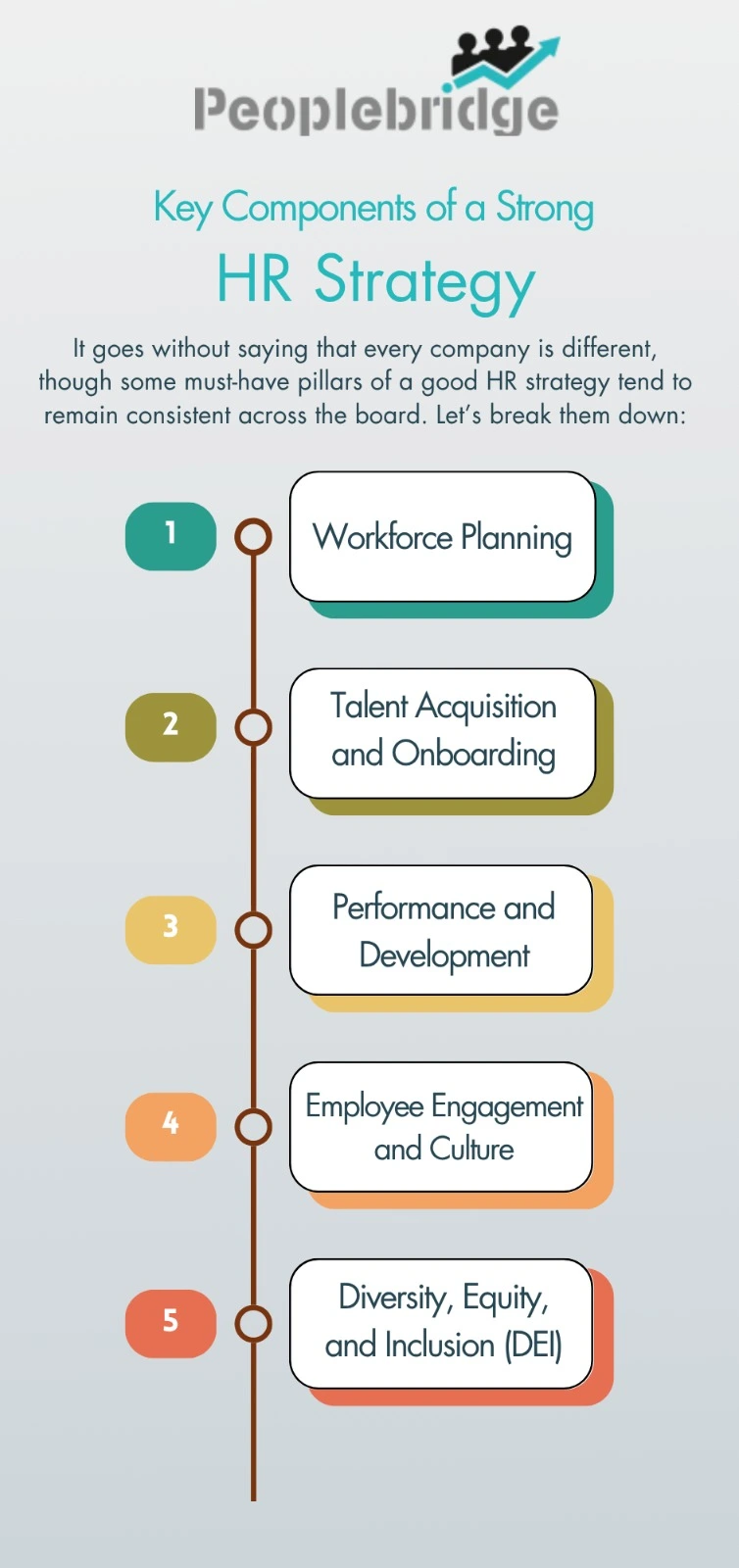 Peoplebridge

Key Components of a Strong
HR Strategy

It goes without saying that every company is different, though some must-have pillars of a good HR strategy tend to remain consistent across the board. Let's break them down:

1
Workforce Planning

2
Talent Acquisition and Onboarding

3
Performance and Development

4
Employee Engagement and Culture

5
Diversity, Equity, and Inclusion (DEI)