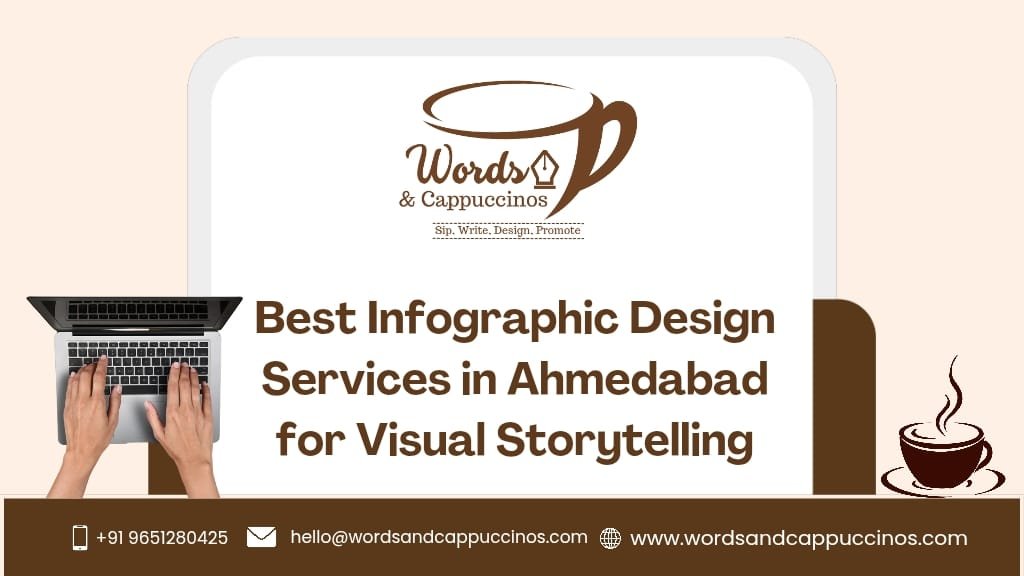 Words & Cappuccinos
Sip. Write. Design. Promote

Best Infographic Design Services in Ahmedabad for Visual Storytelling

+91 9651280425 hello@wordsandcappuccinos.com www.wordsandcappuccinos.com